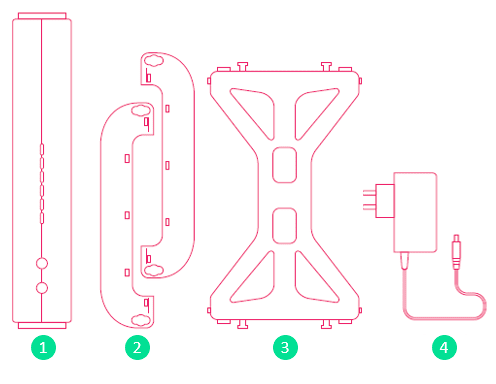 1 2 3 4