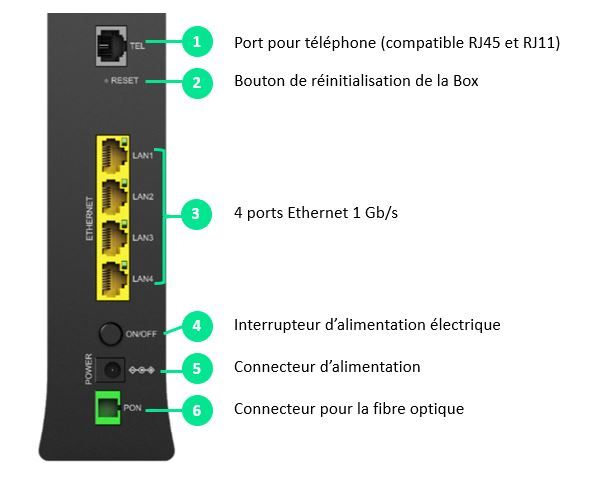 TEL
1
Port pour téléphone (compatible RJ45 et RJ11)

RESET
2
Bouton de réinitialisation de la Box

ETHERNET
LAN1
LAN2
LAN3
LAN4
3
4 ports Ethernet 1 Gb/s

ON/OFF
4
Interrupteur d’alimentation électrique

POWER
5
Connecteur d’alimentation

PON
6
Connecteur pour la fibre optique