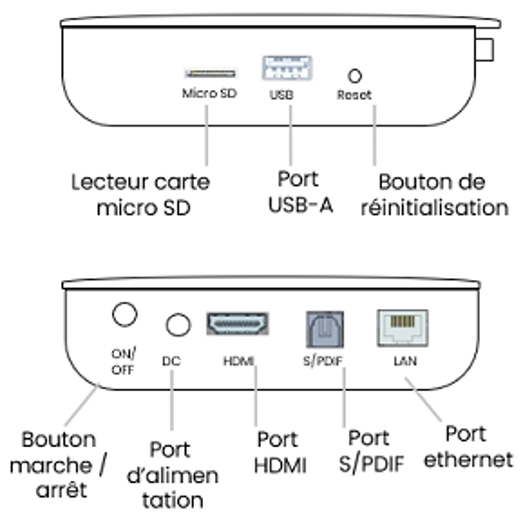 Micro SD
USB
Reset

Lecteur carte micro SD

Port USB-A

Bouton de réinitialisation

ON/ OFF
DC
HDMI
S/PDIF
LAN

Bouton marche / arrêt

Port d'alimen tation

Port HDMI

Port S/PDIF

Port ethernet